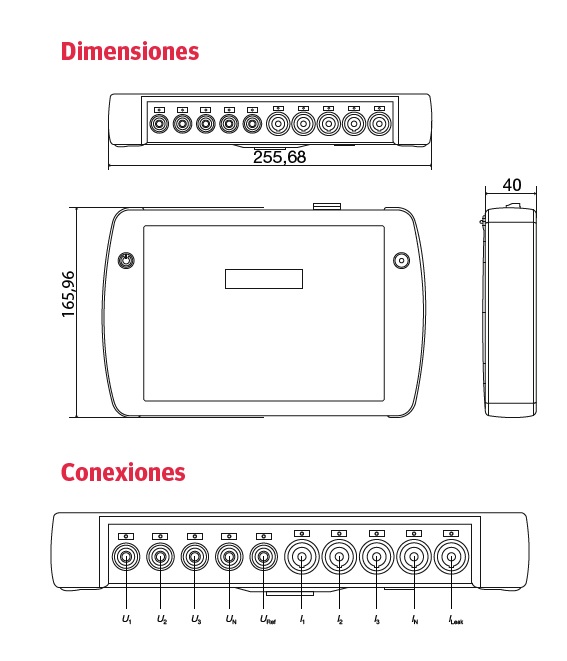 Dimensiones

255,68

40

165,96

Conexiones

$U_1$ $U_2$ $U_3$ $U_N$ $U_{Ref}$ $I_1$ $I_2$ $I_3$ $I_N$ $I_{Leak}$