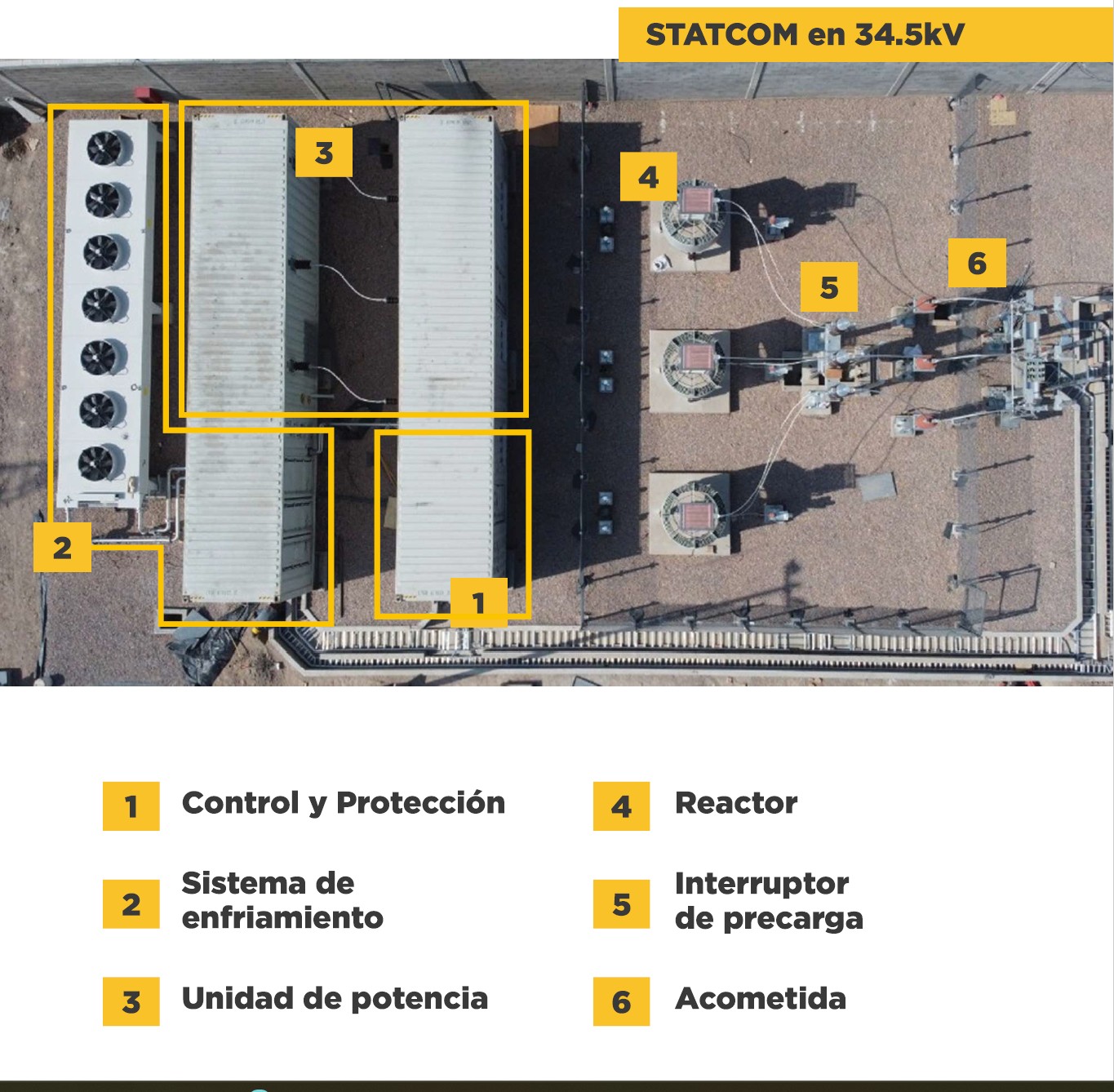 STATCOM en 34.5kV

3

4

5

6

2

1

1 Control y Protección

2 Sistema de enfriamiento

3 Unidad de potencia

4 Reactor

5 Interruptor de precarga

6 Acometida